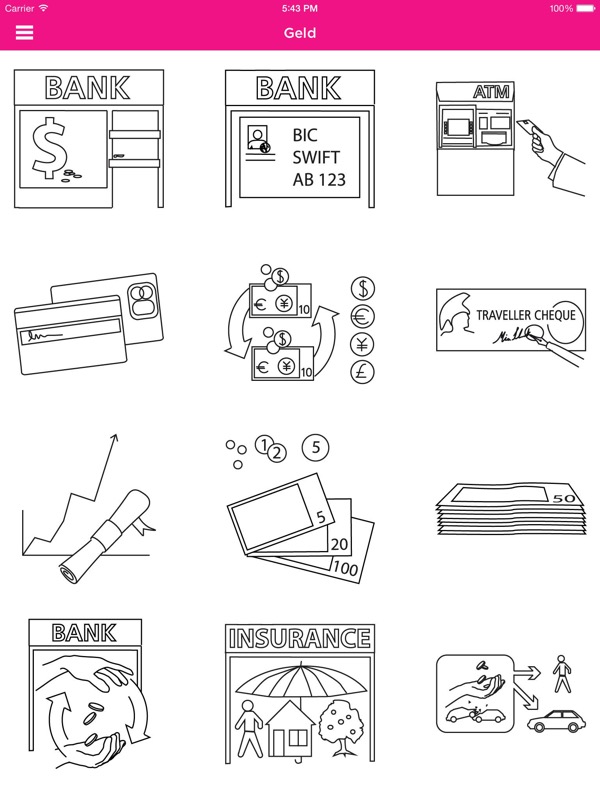 Carrier 5:43 PM 100%

Geld

BANK
$

BANK
BIC
SWIFT
AB 123

ATM

$
€ ¥ 10
$
€ ¥ 10
$
€
¥
£

TRAVELLER CHEQUE

1 2 5
5
20
100

50

BANK

INSURANCE