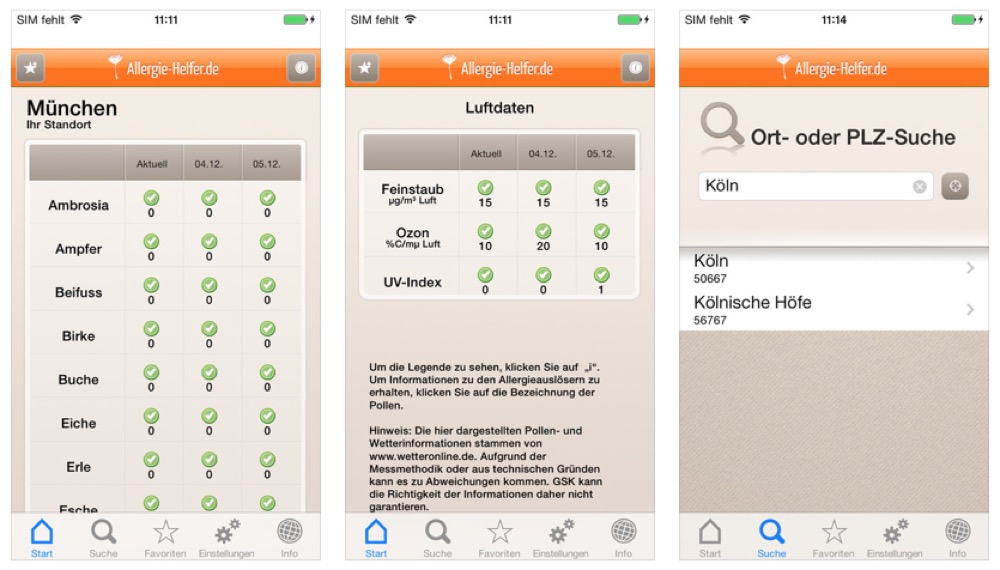 SIM fehlt 11:11

Allergie-Helfer.de

München
Ihr Standort

| | Aktuell | 04.12. | 05.12. |
|---|---|---|---|
| Ambrosia | 0 | 0 | 0 |
| Ampfer | 0 | 0 | 0 |
| Beifuss | 0 | 0 | 0 |
| Birke | 0 | 0 | 0 |
| Buche | 0 | 0 | 0 |
| Eiche | 0 | 0 | 0 |
| Erle | 0 | 0 | 0 |
| Esche | | | |

Start Suche Favoriten Einstellungen Info

SIM fehlt 11:11

Allergie-Helfer.de

Luftdaten

| | Aktuell | 04.12. | 05.12. |
|---|---|---|---|
| Feinstaub µg/m³ Luft | 15 | 15 | 15 |
| Ozon %C/mµ Luft | 10 | 20 | 10 |
| UV-Index | 0 | 0 | 1 |

Um die Legende zu sehen, klicken Sie auf „i". Um Informationen zu den Allergieauslösern zu erhalten, klicken Sie auf die Bezeichnung der Pollen.

Hinweis: Die hier dargestellten Pollen- und Wetterinformationen stammen von www.wetteronline.de. Aufgrund der Messmethodik oder aus technischen Gründen kann es zu Abweichungen kommen. GSK kann die Richtigkeit der Informationen daher nicht garantieren.

Start Suche Favoriten Einstellungen Info

SIM fehlt 11:14

Allergie-Helfer.de

Ort- oder PLZ-Suche

Köln

Köln
50667

Kölnische Höfe
56767

Start Suche Favoriten Einstellungen Info