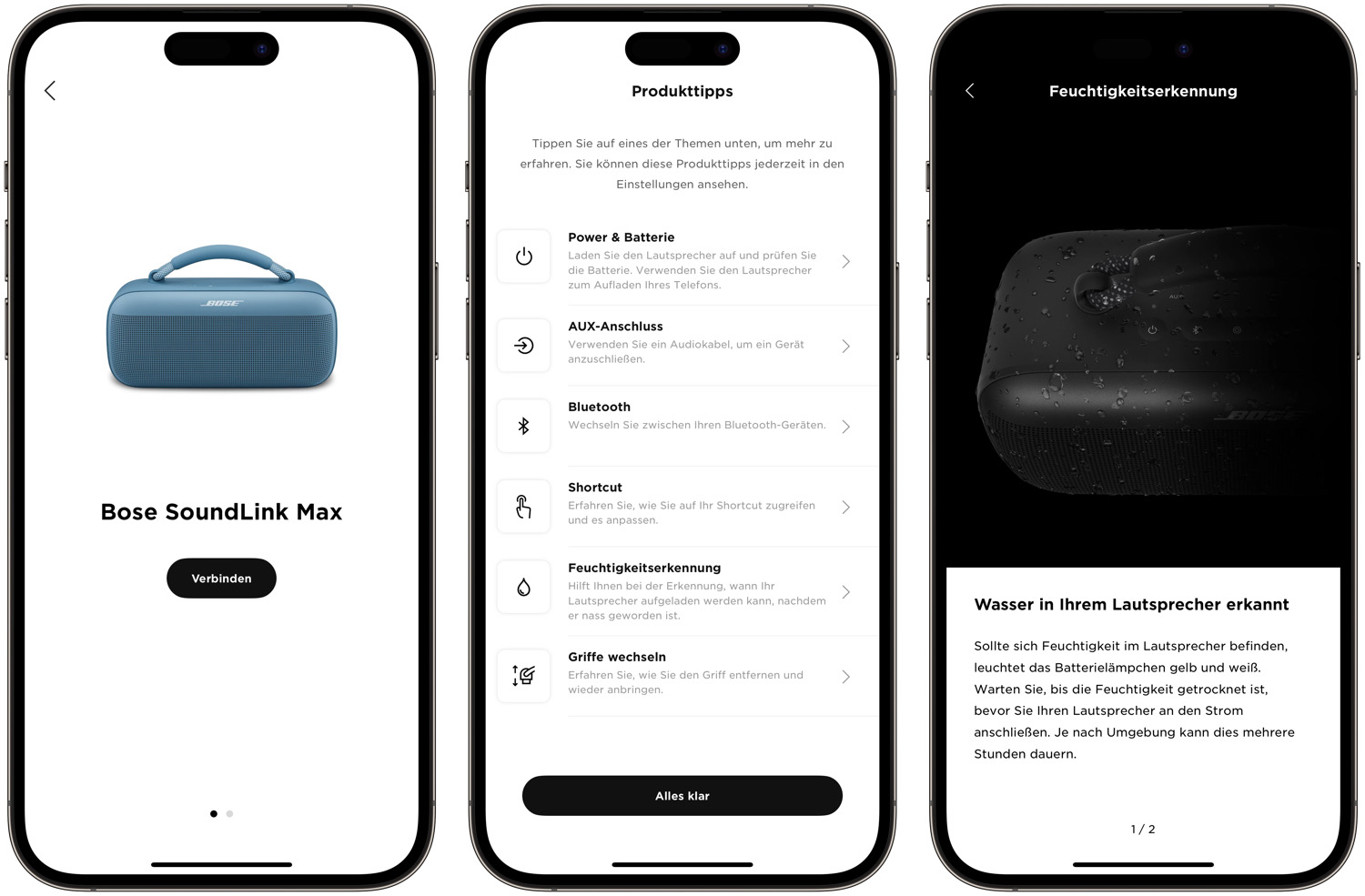 BOSE

Bose SoundLink Max

Verbinden

Produkttipps

Tippen Sie auf eines der Themen unten, um mehr zu erfahren. Sie können diese Produkttipps jederzeit in den Einstellungen ansehen.

Power & Batterie
Laden Sie den Lautsprecher auf und prüfen Sie die Batterie. Verwenden Sie den Lautsprecher zum Aufladen Ihres Telefons.

AUX-Anschluss
Verwenden Sie ein Audiokabel, um ein Gerät anzuschließen.

Bluetooth
Wechseln Sie zwischen Ihren Bluetooth-Geräten.

Shortcut
Erfahren Sie, wie Sie auf Ihr Shortcut zugreifen und es anpassen.

Feuchtigkeitserkennung
Hilft Ihnen bei der Erkennung, wann Ihr Lautsprecher aufgeladen werden kann, nachdem er nass geworden ist.

Griffe wechseln
Erfahren Sie, wie Sie den Griff entfernen und wieder anbringen.

Alles klar

Feuchtigkeitserkennung

BOSE

Wasser in Ihrem Lautsprecher erkannt

Sollte sich Feuchtigkeit im Lautsprecher befinden, leuchtet das Batterielämpchen gelb und weiß. Warten Sie, bis die Feuchtigkeit getrocknet ist, bevor Sie Ihren Lautsprecher an den Strom anschließen. Je nach Umgebung kann dies mehrere Stunden dauern.

1 / 2